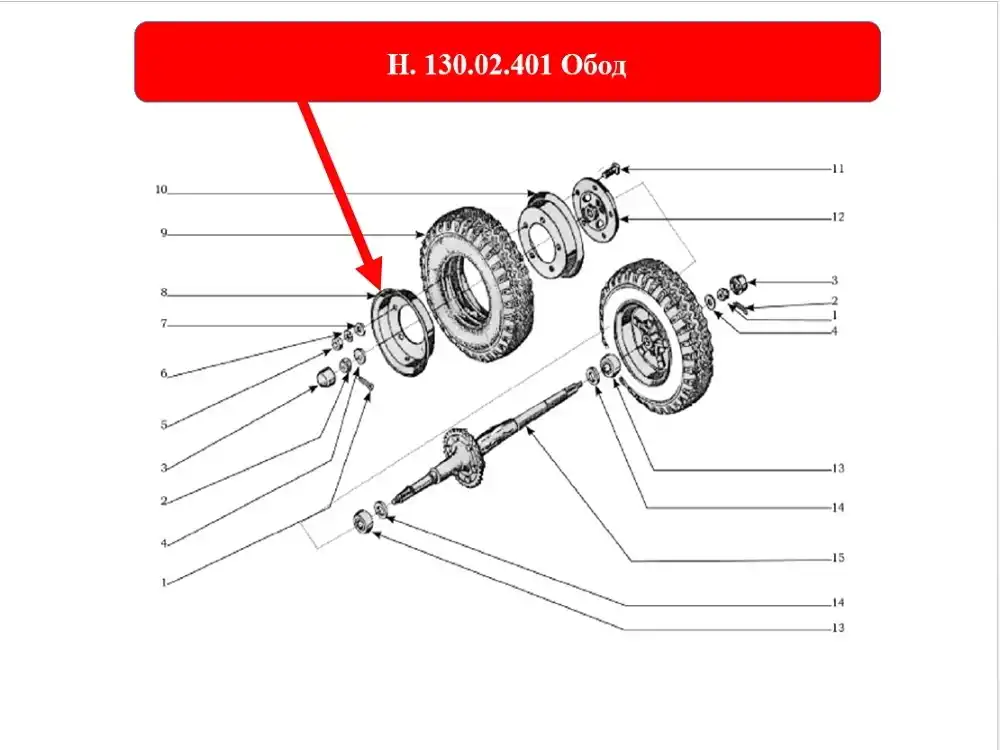 Н. 130.02.401 Обод

10
9
8
7
6
5
3
2
4
1
11
12
3
2
1
4
13
14
15
14
13