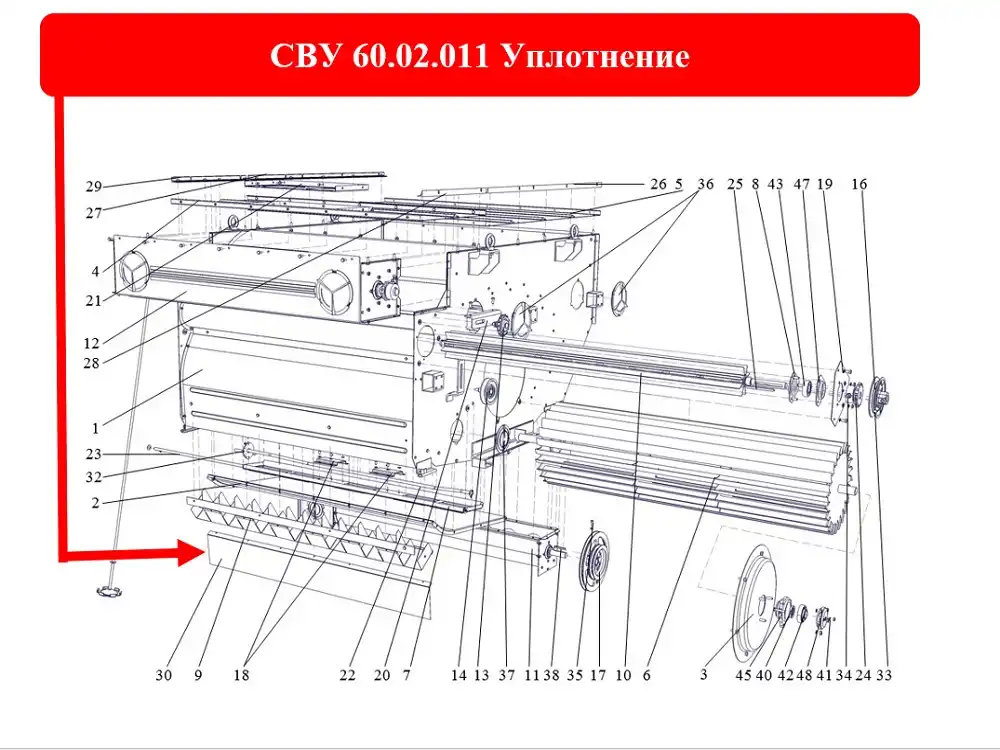 СВУ 60.02.011 Уплотнение

29
27
4
21
12
28
1
23
32
2

26 5 36 25 8 43 47 19 16

30 9 18 22 20 7 14 13 37 11 38 35 17 10 6 3 45 40 42 48 41 34 24 33