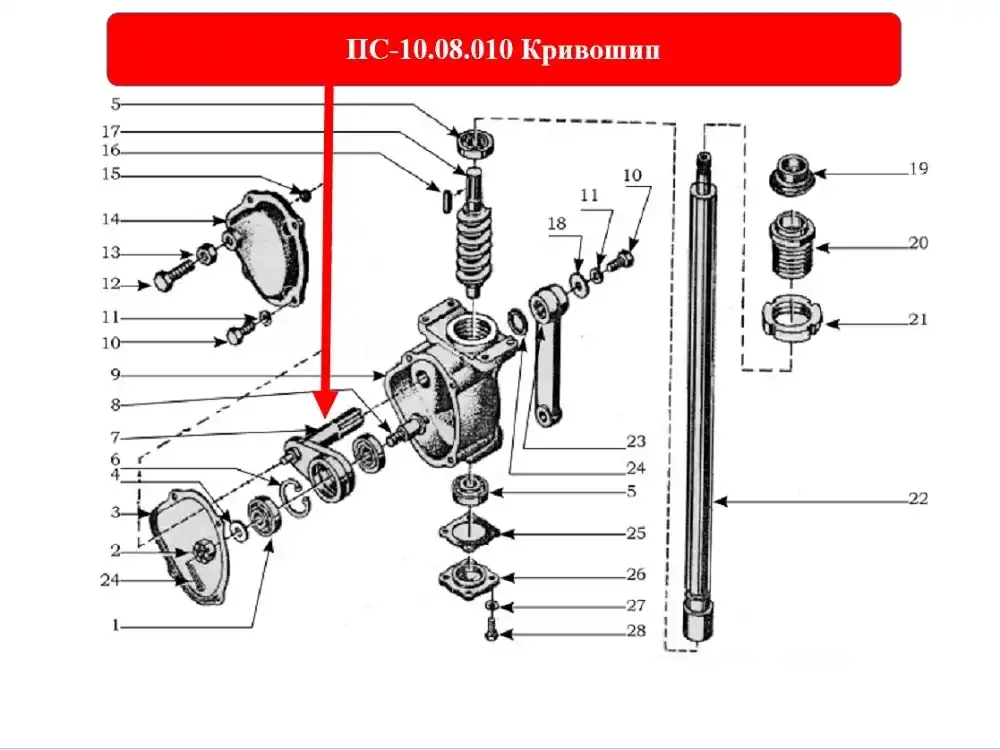 ПС-10.08.010 Кривошип

5
17
16
15
14
13
12
11
10
9
8
7
6
4
3
2
24
1
18
11
10
23
24
5
25
26
27
28
19
20
21
22