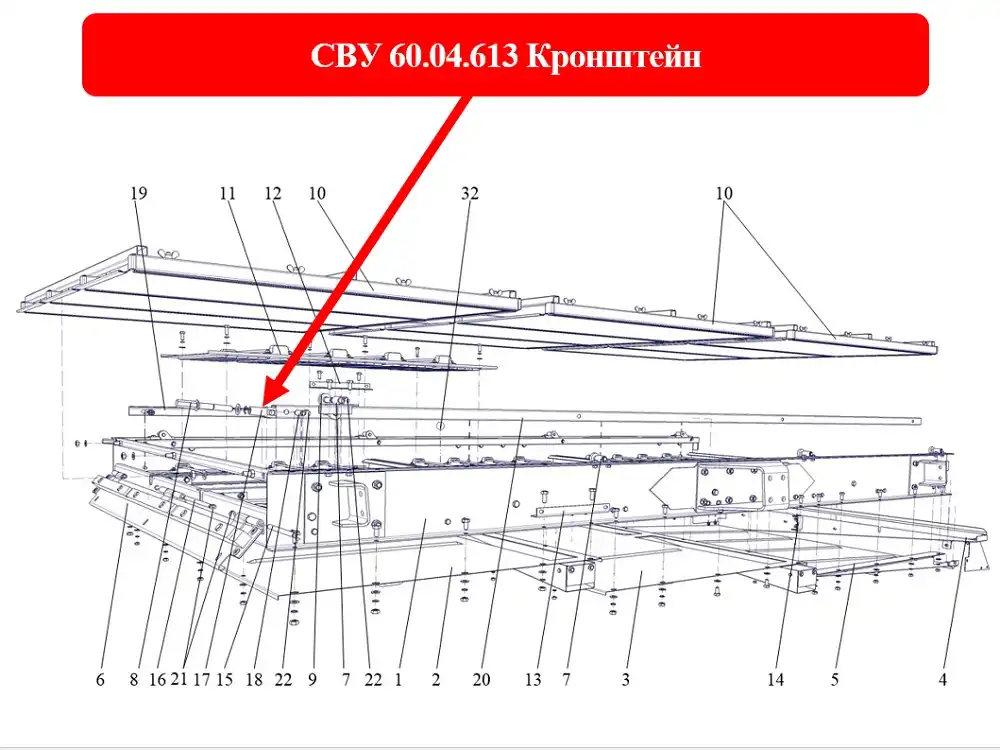 СВУ 60.04.613 Кронштейн

19 11 12 10 32 10

6 8 16 21 17 15 18 22 9 7 22 1 2 20 13 7 3 14 5 4