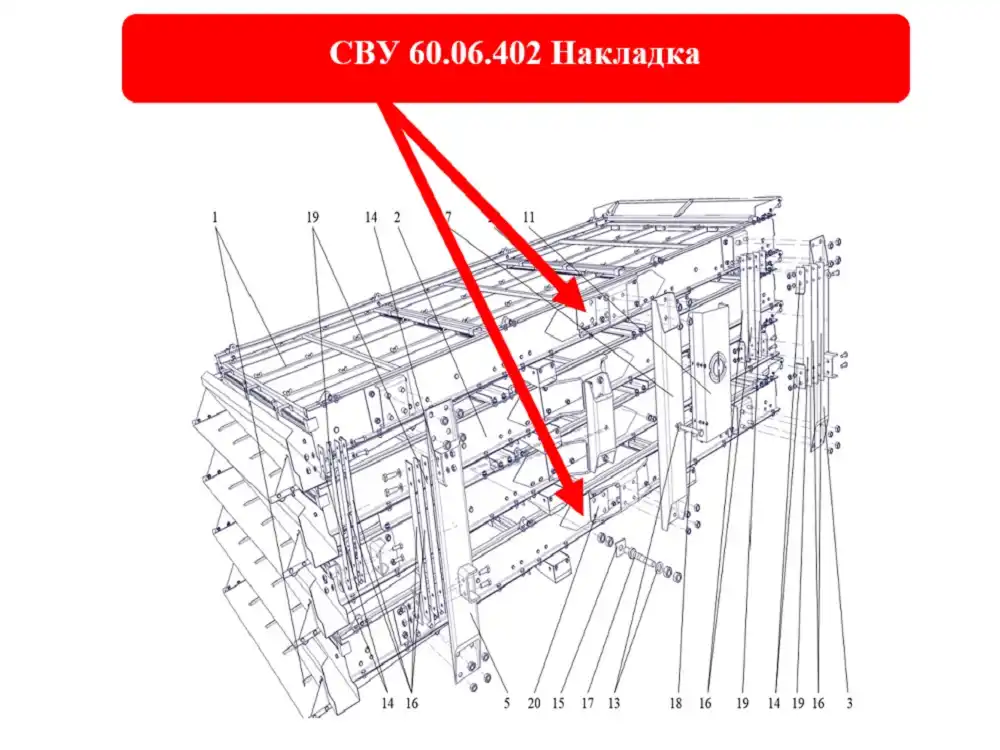 СВУ 60.06.402 Накладка

1
19
14
2
7
11

14
16
5
20
15
17
13
18
16
19
14
19
16
3