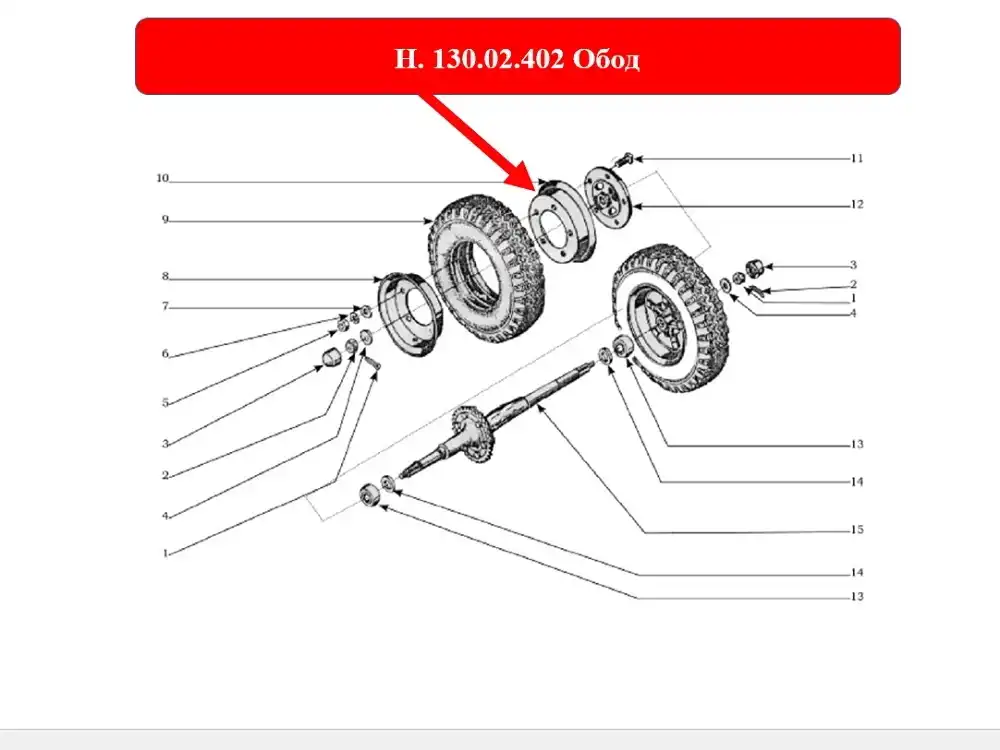 Н. 130.02.402 Обод

10
9
8
7
6
5
3
2
4
1
11
12
3
2
1
4
13
14
15
14
13