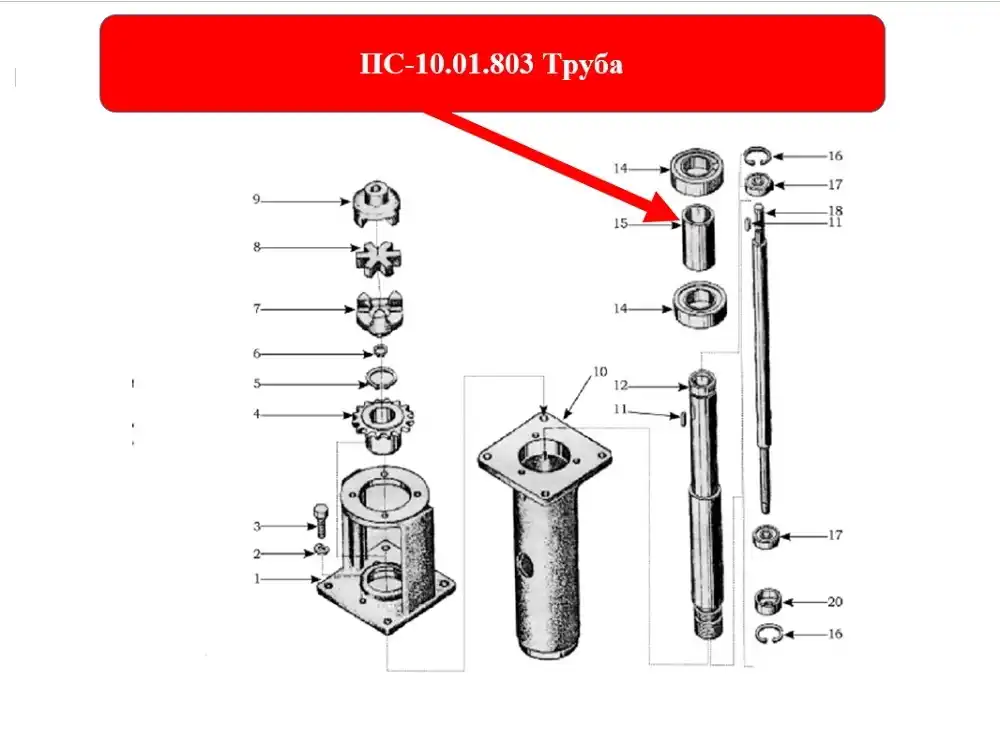 ПС-10.01.803 Труба

9
8
7
6
5
4
3
2
1
10
14
15
14
12
11
16
17
18
11
17
20
16